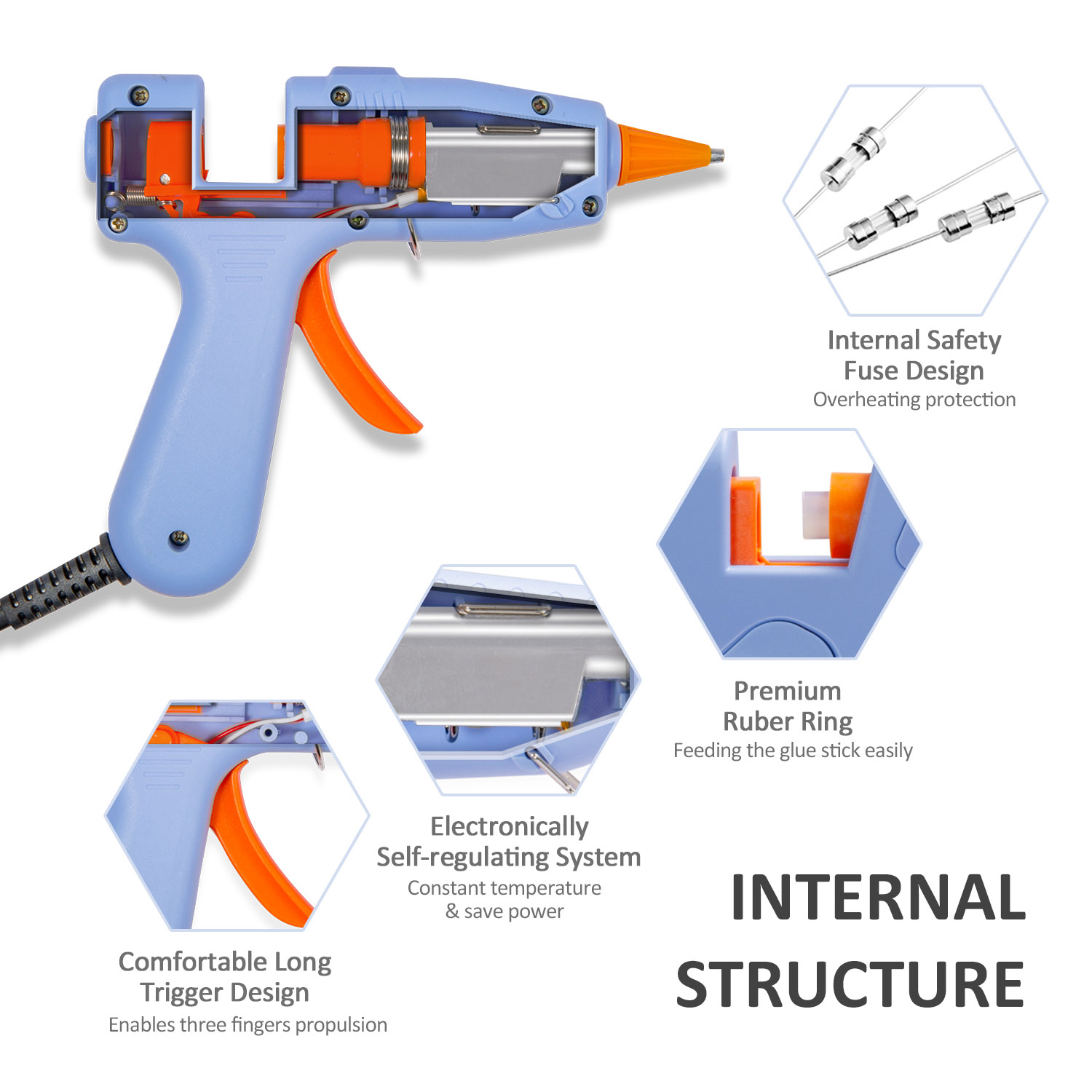 Internal Safety Fuse Design
Overheating protection

Premium Ruber Ring
Feeding the glue stick easily

Electronically Self-regulating System
Constant temperature & save power

Comfortable Long Trigger Design
Enables three fingers propulsion

INTERNAL STRUCTURE