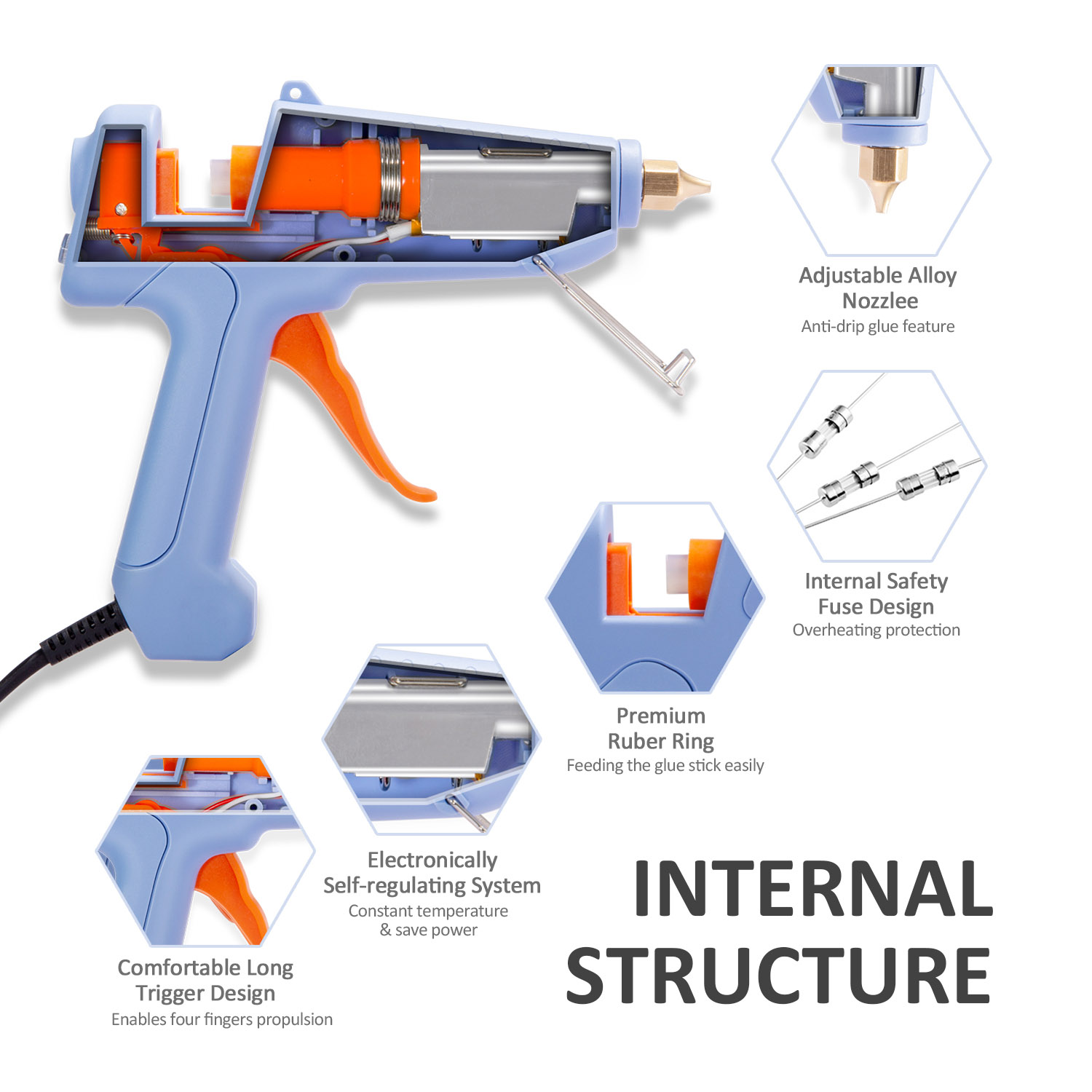 Adjustable Alloy Nozzlee
Anti-drip glue feature

Internal Safety Fuse Design
Overheating protection

Premium Ruber Ring
Feeding the glue stick easily

Electronically Self-regulating System
Constant temperature & save power

Comfortable Long Trigger Design
Enables four fingers propulsion

INTERNAL STRUCTURE